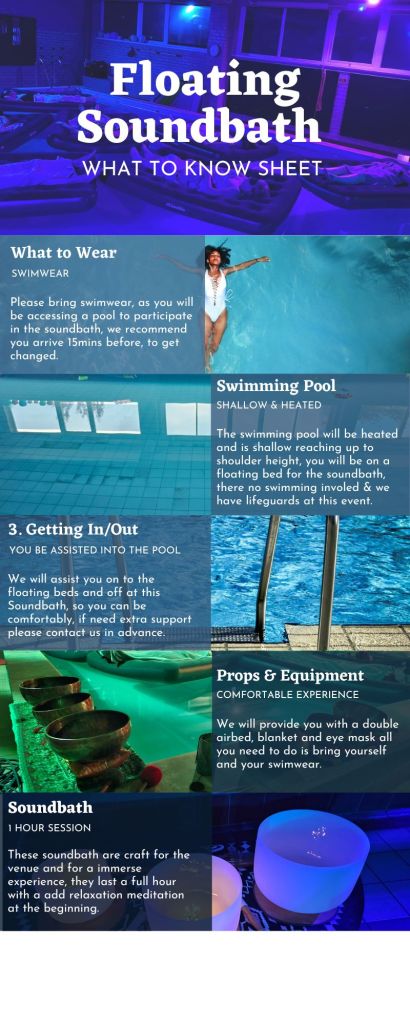 Floating Soundbath

WHAT TO KNOW SHEET

What to Wear

SWIMWEAR

Please bring swimwear, as you will be accessing a pool to participate in the soundbath, we recommend you arrive 15mins before, to get changed.

Swimming Pool

SHALLOW & HEATED

The swimming pool will be heated and is shallow reaching up to shoulder height, you will be on a floating bed for the soundbath, there no swimming involed & we have lifeguards at this event.

3. Getting In/Out

YOU BE ASSISTED INTO THE POOL

We will assist you on to the floating beds and off at this Soundbath, so you can be comfortably, if need extra support please contact us in advance.

Props & Equipment

COMFORTABLE EXPERIENCE

We will provide you with a double airbed, blanket and eye mask all you need to do is bring yourself and your swimwear.

Soundbath

1 HOUR SESSION

These soundbath are craft for the venue and for a immerse experience, they last a full hour with a add relaxation meditation at the beginning.